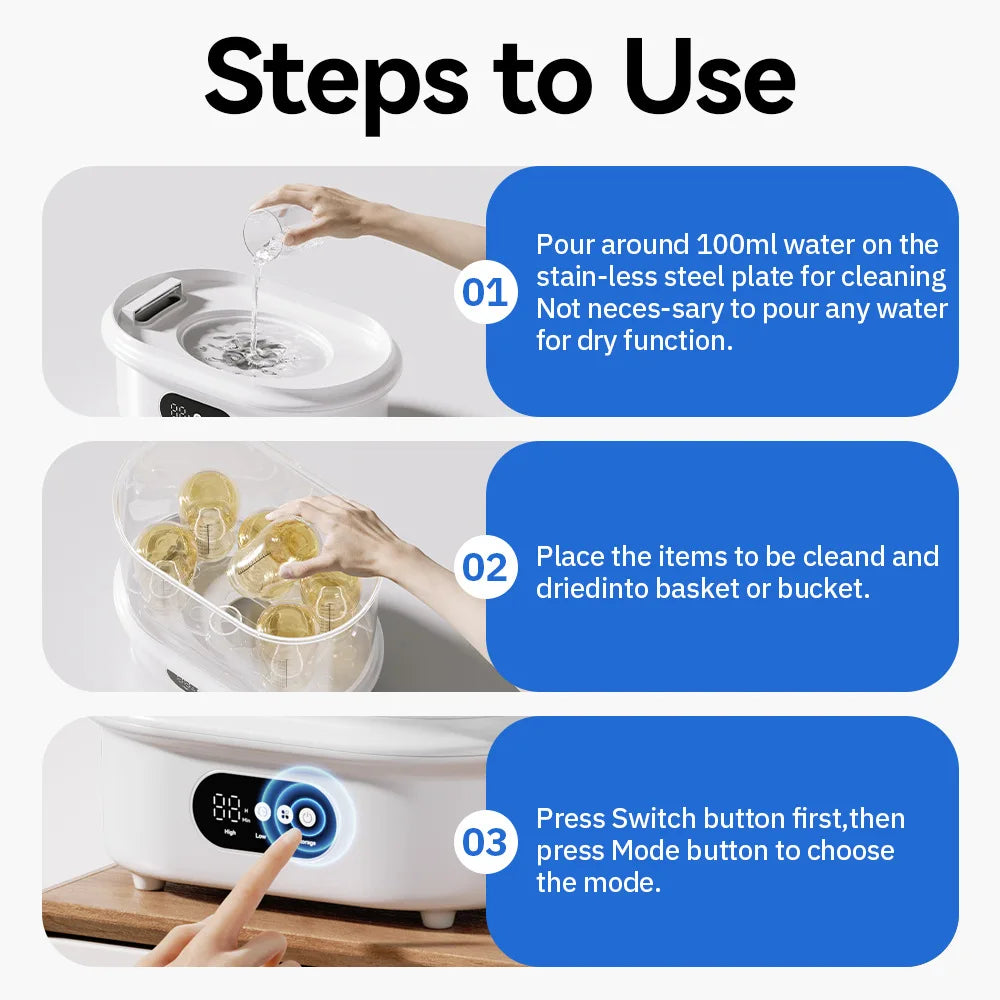 Steps to Use

01

Pour around 100ml water on the stain-less steel plate for cleaning Not neces-sary to pour any water for dry function.

02

Place the items to be cleand and driedinto basket or bucket.

88

High

Low

Storage

03

Press Switch button first,then press Mode button to choose the mode.