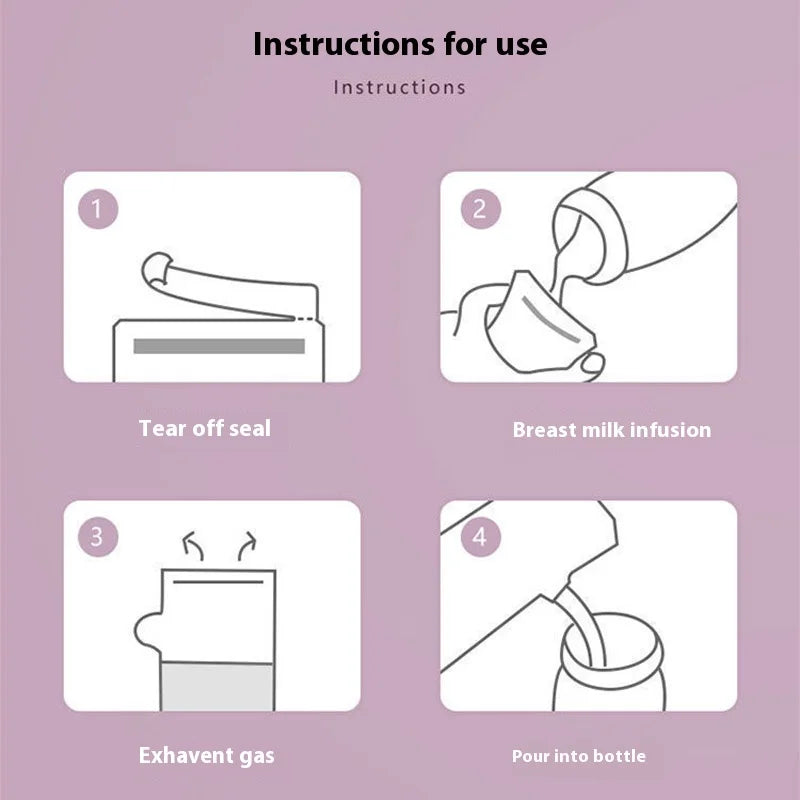 Instructions for use

Instructions

1

Tear off seal

2

Breast milk infusion

3

Exhavent gas

4

Pour into bottle